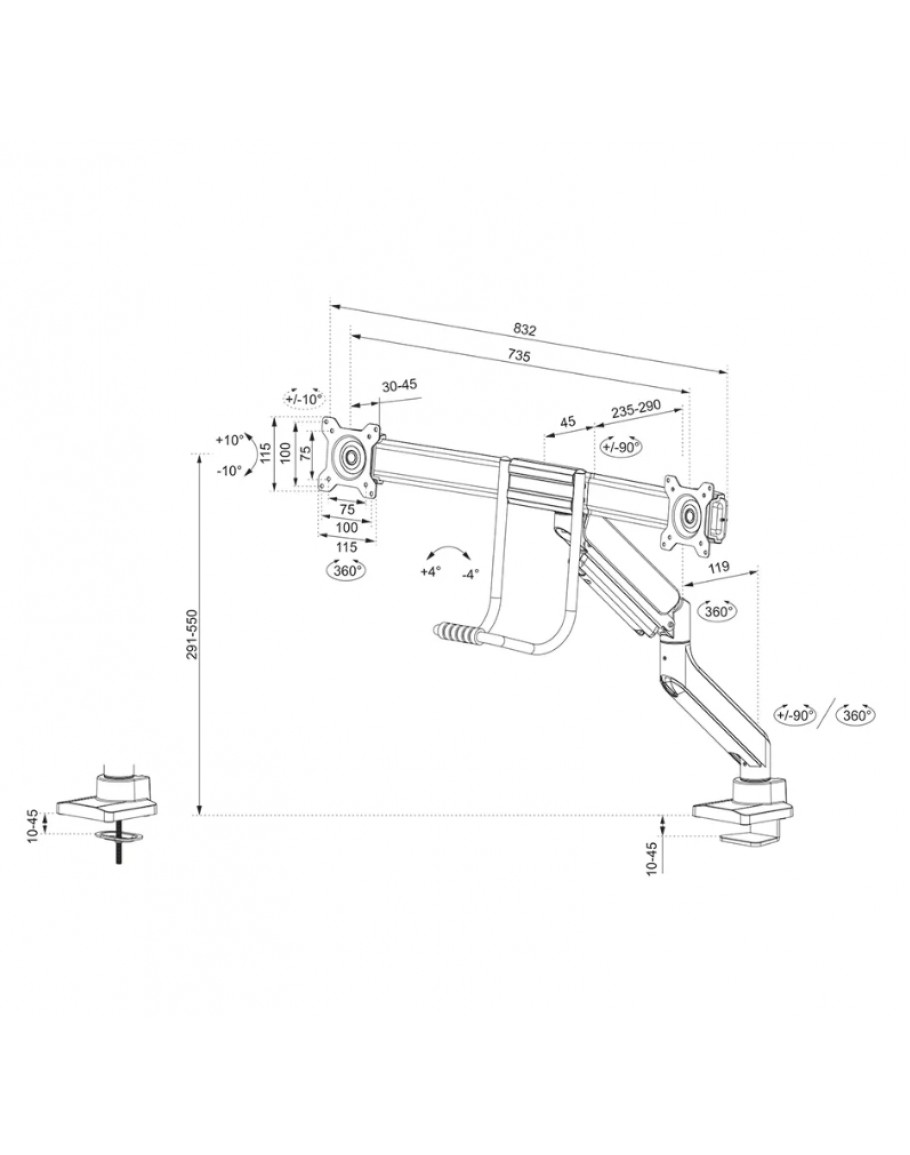 832
735
30-45
+/-10°
45
235-290
+/-90°
+10°
-10°
115
100
75
75
100
115
360°
+4°
-4°
119
360°
291-550
+/-90°
360°
10-45
10-45